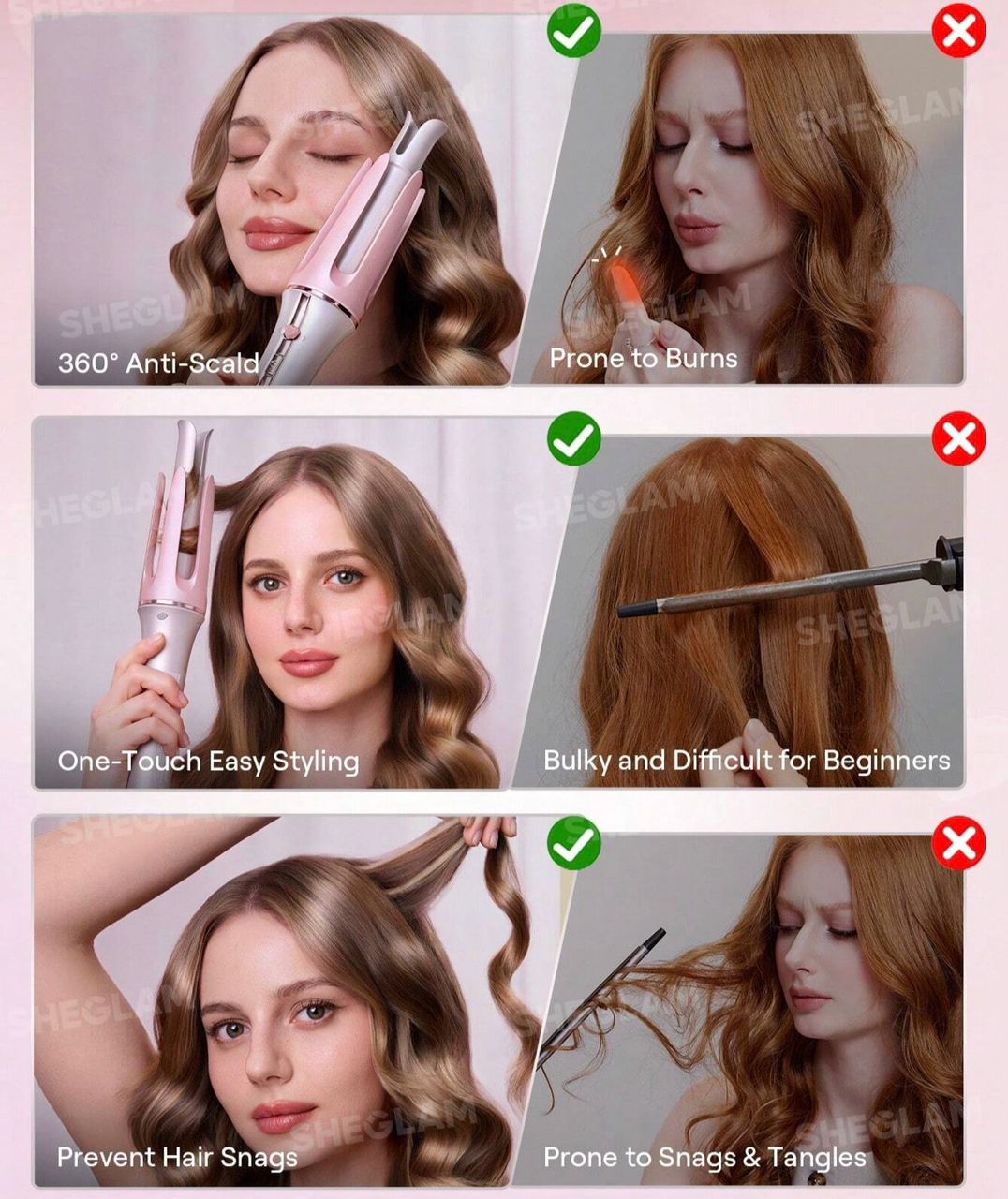 SHEGLAM

360° Anti-Scald

Prone to Burns

One-Touch Easy Styling

Bulky and Difficult for Beginners

Prevent Hair Snags

Prone to Snags & Tangles